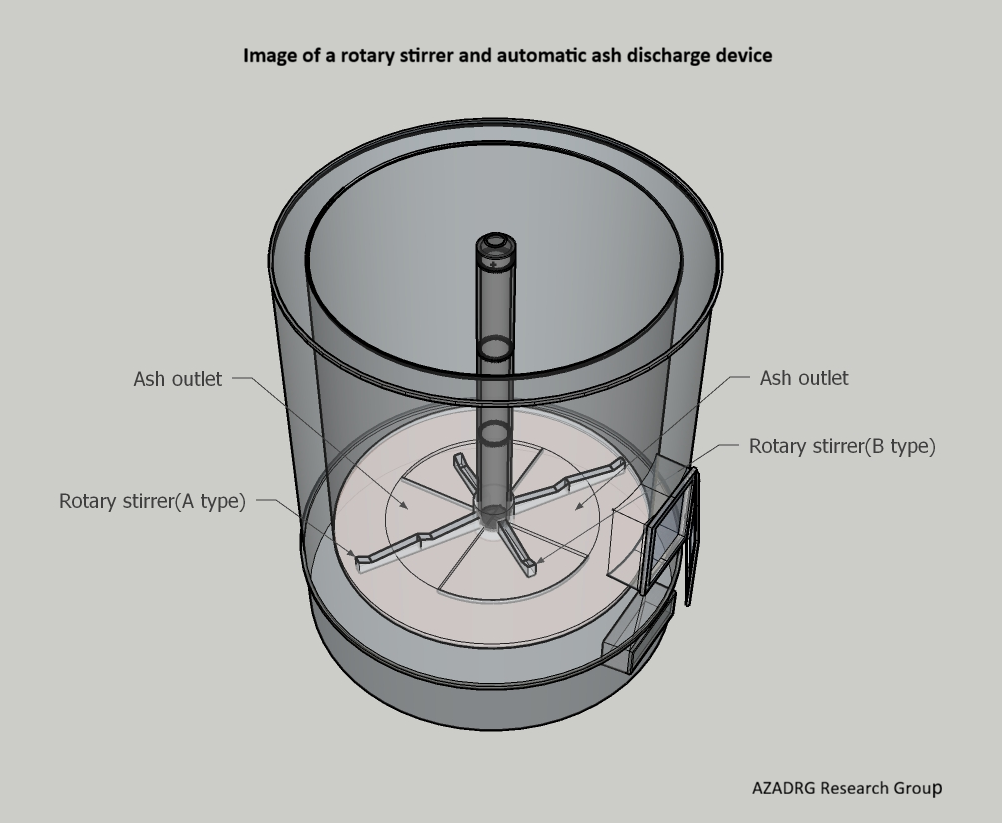 Image of a rotary stirrer and automatic ash discharge device

Ash outlet

Ash outlet

Rotary stirrer(B type)

Rotary stirrer(A type)

AZADRG Research Group